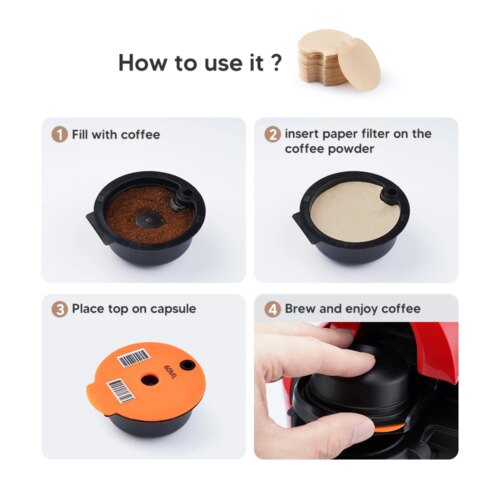 How to use it ?

1 Fill with coffee

2 insert paper filter on the coffee powder

3 Place top on capsule

60ML

4 Brew and enjoy coffee